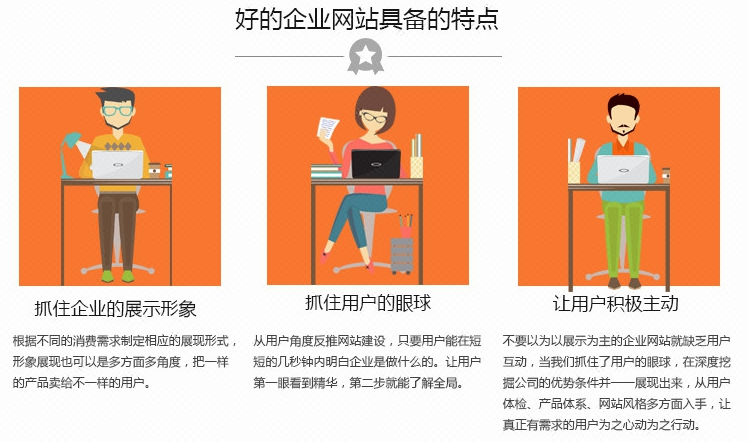 好的企业网站具备的特点

抓住企业的展示形象

根据不同的消费需求制定相应的展现形式，形象展现也可以是多方面多角度，把一样的产品卖给不一样的用户。

抓住用户的眼球

从用户角度反推网站建设，只要用户能在短短的几秒钟内明白企业是做什么的。让用户第一眼看到精华，第二步就能了解全局。

让用户积极主动

不要以为以展示为主的企业网站就缺乏用户互动，当我们抓住了用户的眼球，在深度挖掘公司的优势条件并一一展现出来，从用户体检、产品体系、网站风格多方面入手，让真正有需求的用户为之心动为之行动。